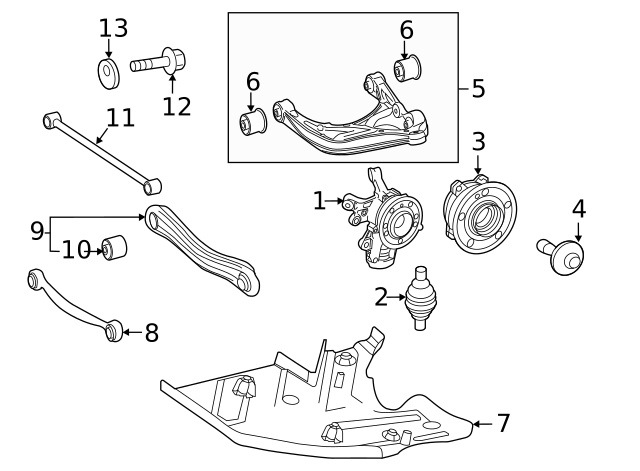 13
12
6
6
5
11
3
1
4
9
10
2
8
7