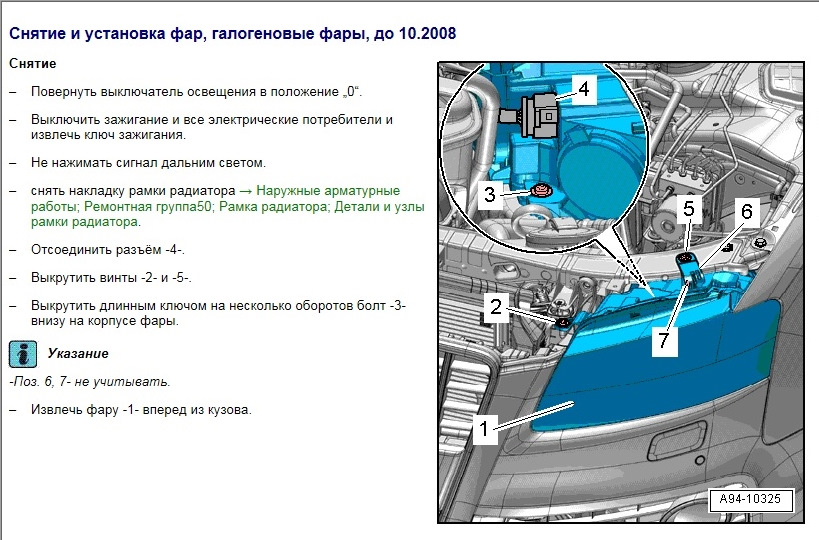 Снятие и установка фар, галогеновые фары, до 10.2008

Снятие

– Повернуть выключатель освещения в положение „0“.

– Выключить зажигание и все электрические потребители и извлечь ключ зажигания.

– Не нажимать сигнал дальним светом.

– снять накладку рамки радиатора → Наружные арматурные работы; Ремонтная группа50; Рамка радиатора; Детали и узлы рамки радиатора.

– Отсоединить разъём -4-.

– Выкрутить винты -2- и -5-.

– Выкрутить длинным ключом на несколько оборотов болт -3- внизу на корпусе фары.

Указание

-Поз. 6, 7- не учитывать.

– Извлечь фару -1- вперед из кузова.

4

3

5

6

2

7

1

A94-10325