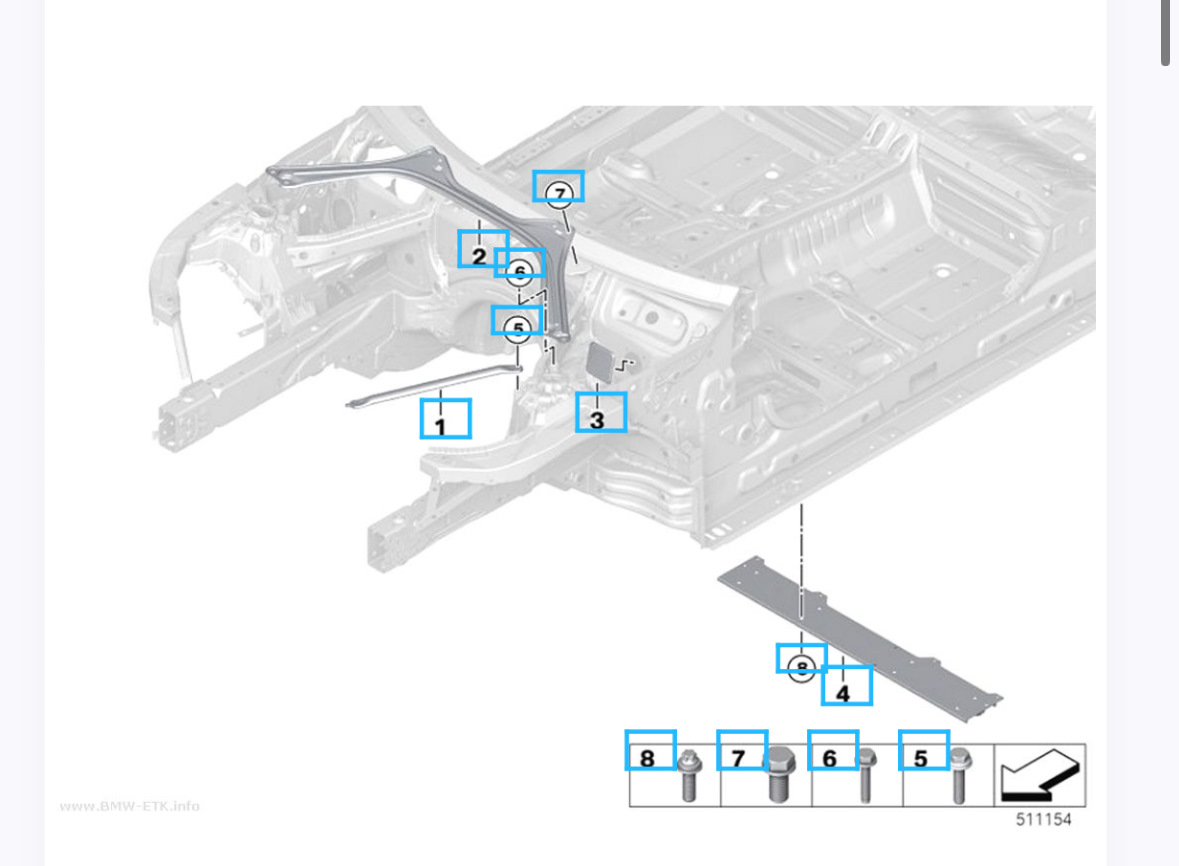 7
2
6
5
1
3
8
4
8
7
6
5
www.BMW-ETK.info
511154