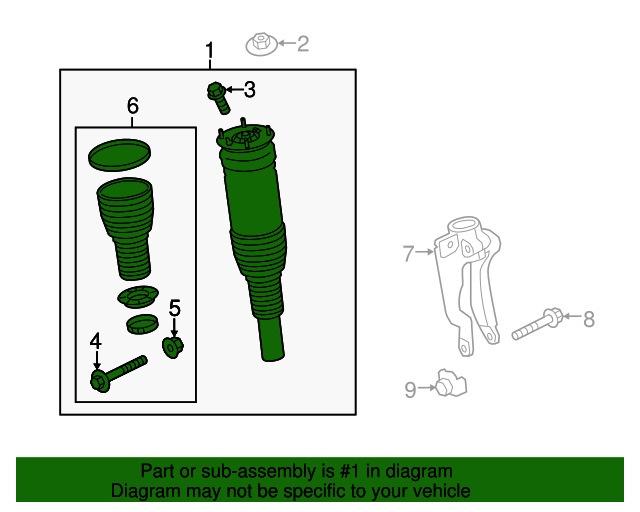 1
2
3
6
5
4
7
8
9

Part or sub-assembly is #1 in diagram
Diagram may not be specific to your vehicle