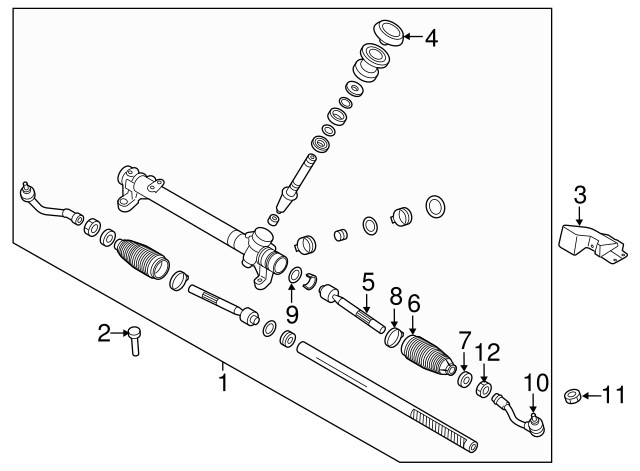 4
3
5
8
6
9
2
7
12
1
10
11