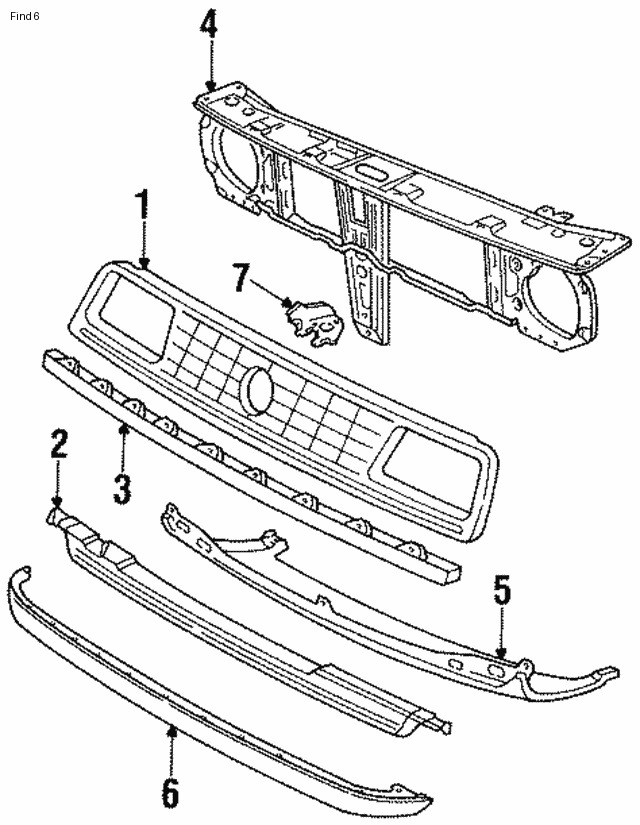 Find 6

4

1

7

2

3

5

6