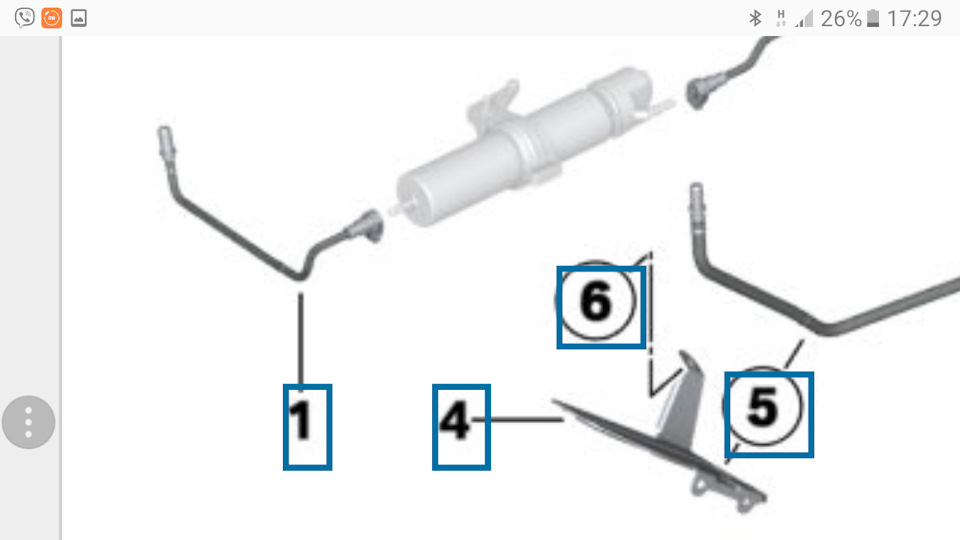 26% 17:29

6

1

4

5