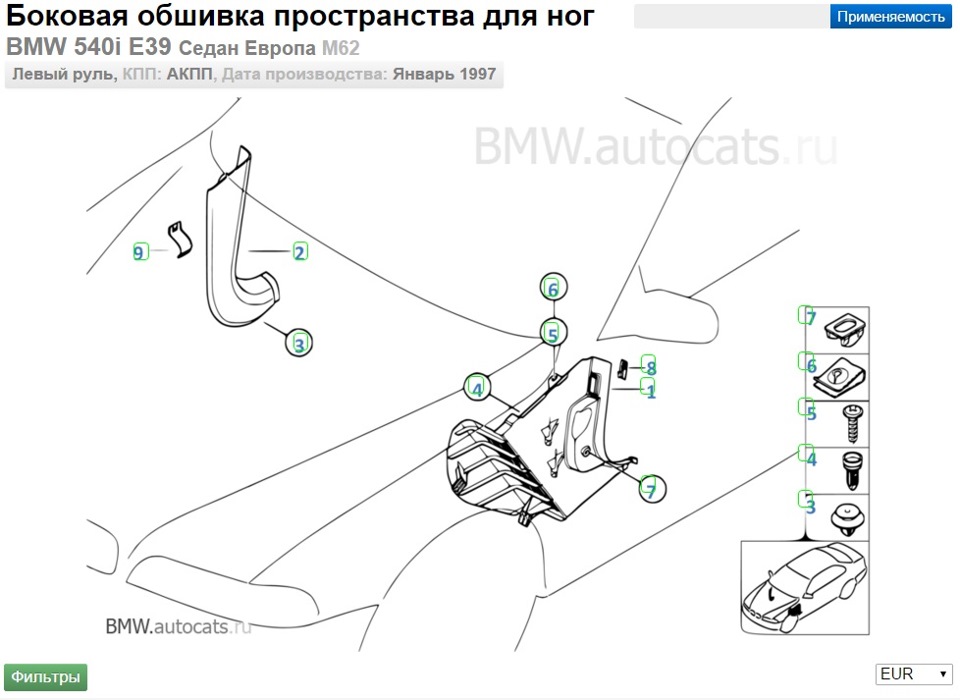 Боковая обшивка пространства для ног

Применяемость

BMW 540i E39 Седан Европа M62

Левый руль, КПП: АКПП, Дата производства: Январь 1997

BMW.autocats.ru

9
2
3
6
5
4
8
1
7
7
6
5
4
3

BMW.autocats.ru

Фильтры

EUR