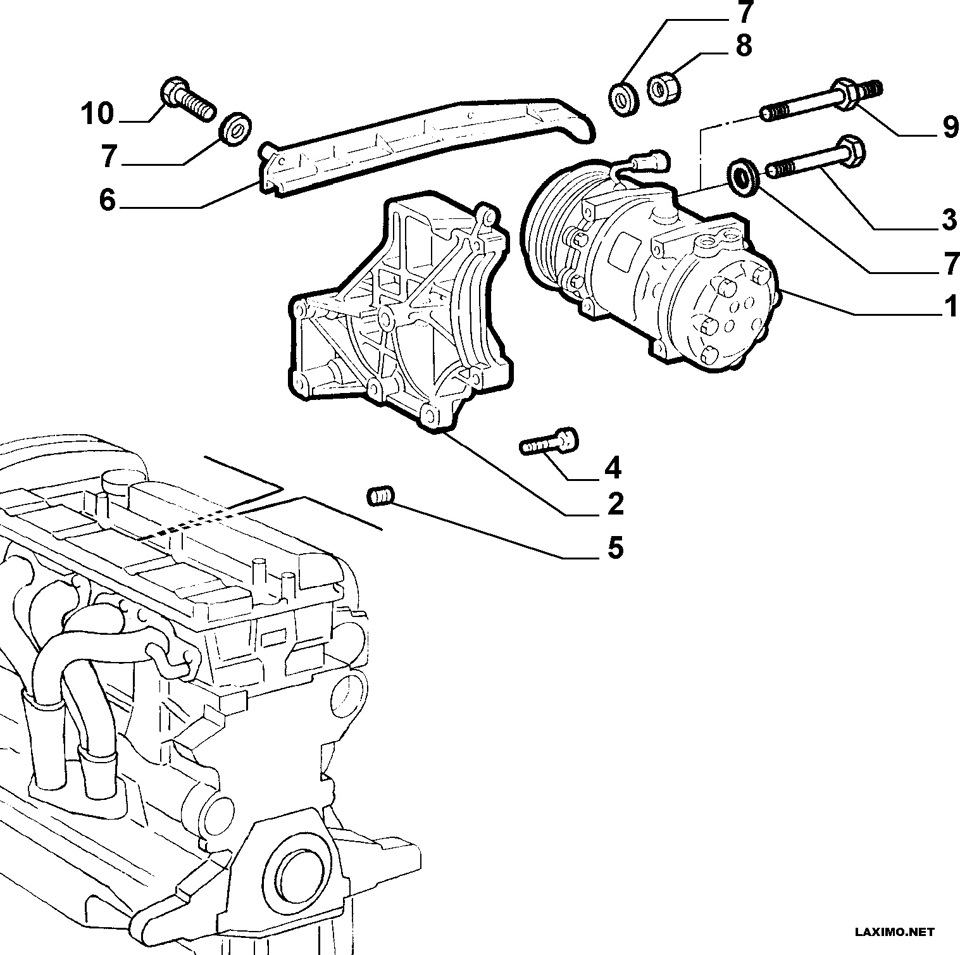 7
8
10
7
6
9
3
7
1
4
2
5
LAXIMO.NET