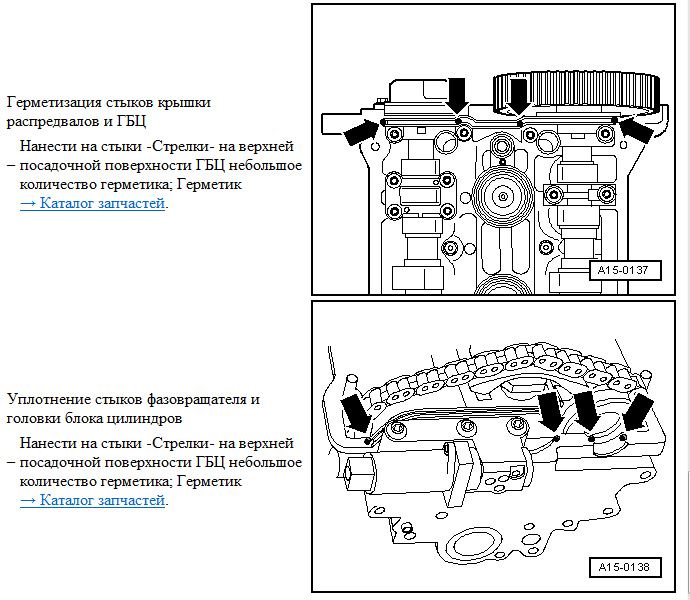 Герметизация стыков крышки распредвалов и ГБЦ

– Нанести на стыки -Стрелки- на верхней посадочной поверхности ГБЦ небольшое количество герметика; Герметик → Каталог запчастей.

A15-0137

Уплотнение стыков фазовращателя и головки блока цилиндров

– Нанести на стыки -Стрелки- на верхней посадочной поверхности ГБЦ небольшое количество герметика; Герметик → Каталог запчастей.

A15-0138