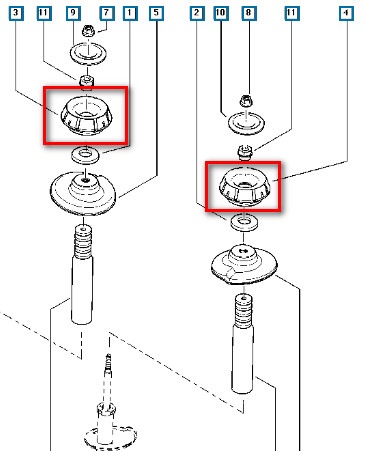 3 11 9 7 1 5 2 10 8 11 4