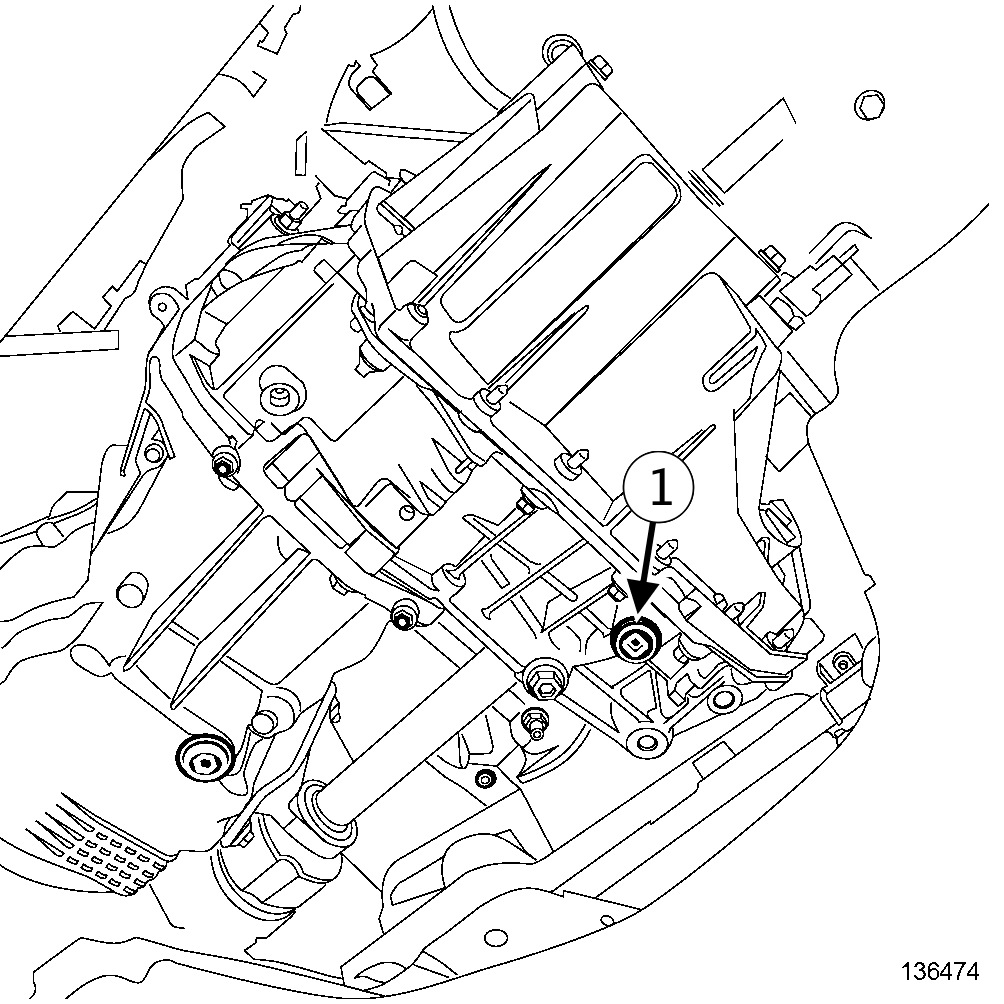 1

136474