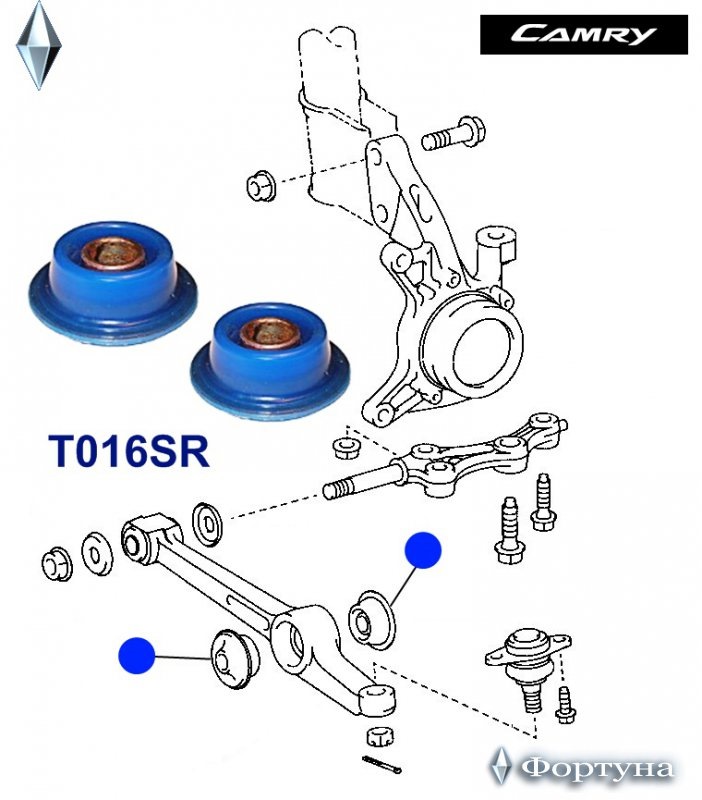 CAMRY

T016SR

Фортуна