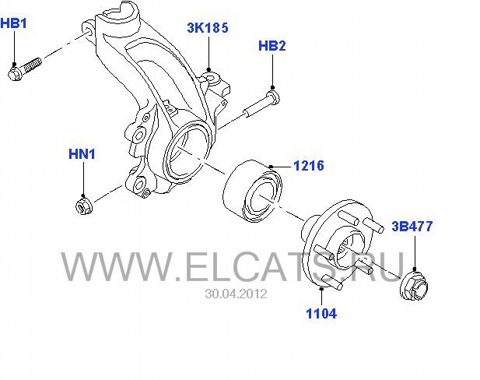 HB1

3K185

HB2

HN1

1216

3B477

WWW.ELCATS.RU

30.04.2012

1104