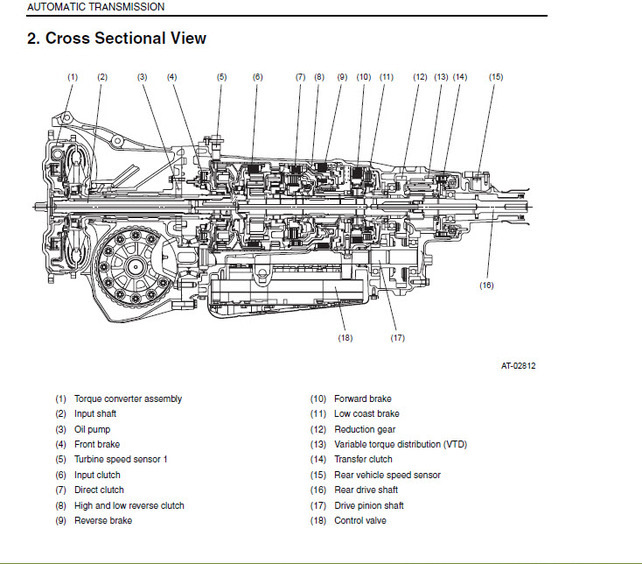 AUTOMATIC TRANSMISSION

2. Cross Sectional View

(1) (2) (3) (4) (5) (6) (7) (8) (9) (10) (11) (12) (13) (14) (15)

(16)

(18) (17)

AT-02812

(1) Torque converter assembly
(2) Input shaft
(3) Oil pump
(4) Front brake
(5) Turbine speed sensor 1
(6) Input clutch
(7) Direct clutch
(8) High and low reverse clutch
(9) Reverse brake

(10) Forward brake
(11) Low coast brake
(12) Reduction gear
(13) Variable torque distribution (VTD)
(14) Transfer clutch
(15) Rear vehicle speed sensor
(16) Rear drive shaft
(17) Drive pinion shaft
(18) Control valve