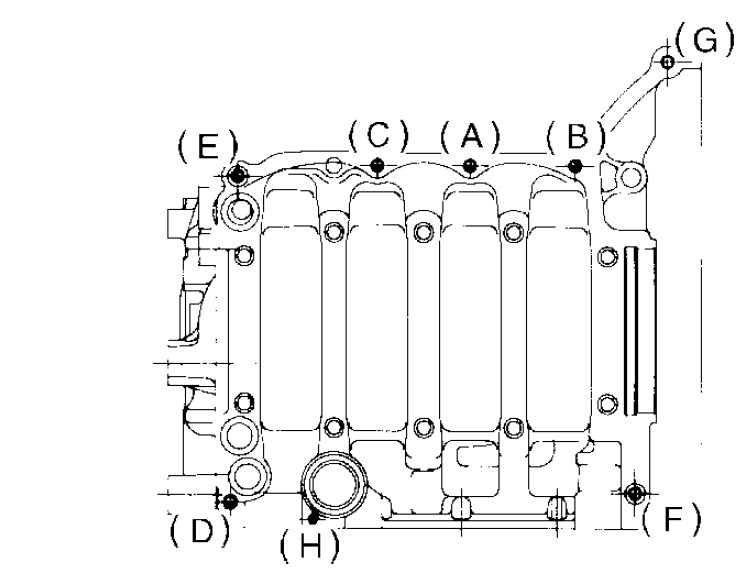 (G)
(E)
(C)
(A)
(B)
(D)
(H)
(F)