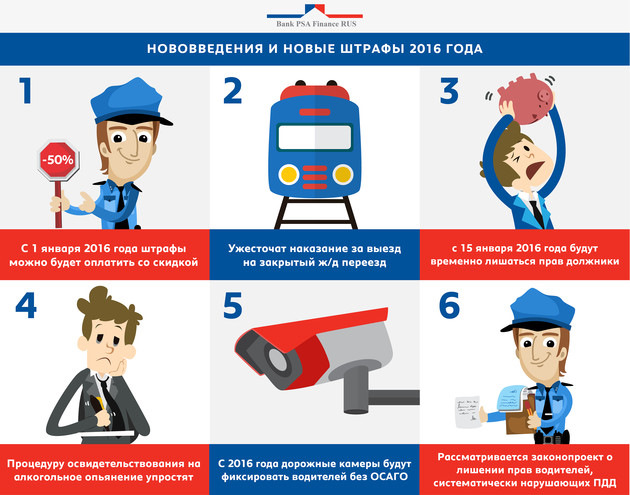 Bank PSA Finance RUS

НОВОВВЕДЕНИЯ И НОВЫЕ ШТРАФЫ 2016 ГОДА

1

-50%

С 1 января 2016 года штрафы можно будет оплатить со скидкой

2

Ужесточат наказание за выезд на закрытый ж/д переезд

3

с 15 января 2016 года будут временно лишаться прав должники

4

Процедуру освидетельствования на алкогольное опьянение упростят

5

С 2016 года дорожные камеры будут фиксировать водителей без ОСАГО

6

Рассматривается законопроект о лишении прав водителей, систематически нарушающих ПДД