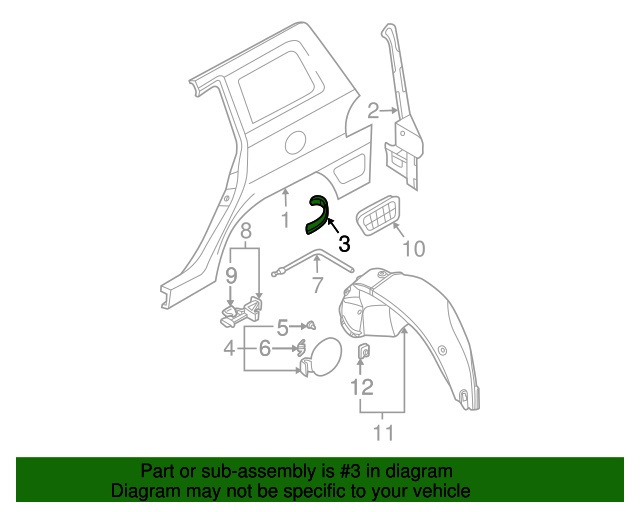 2
1
3
10
8
9
7
5
4
6
12
11

Part or sub-assembly is #3 in diagram
Diagram may not be specific to your vehicle