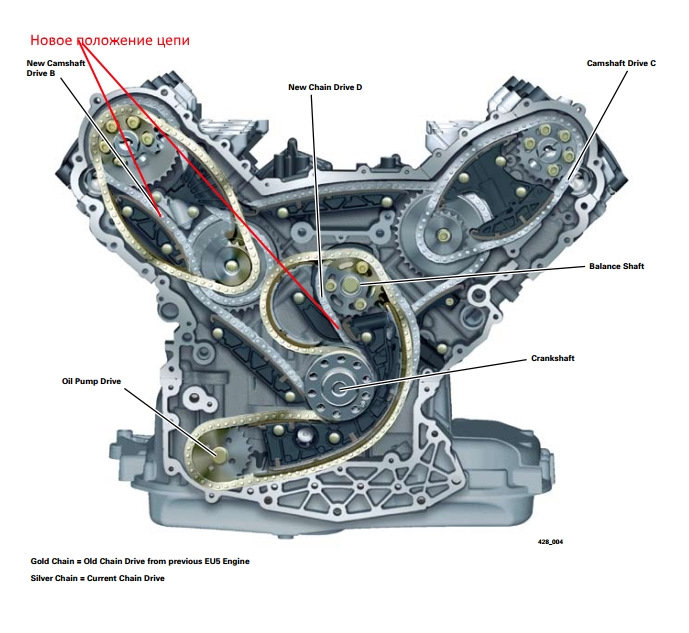 Новое положение цепи

New Camshaft Drive B

New Chain Drive D

Camshaft Drive C

Balance Shaft

Crankshaft

Oil Pump Drive

428_004

Gold Chain = Old Chain Drive from previous EU5 Engine

Silver Chain = Current Chain Drive