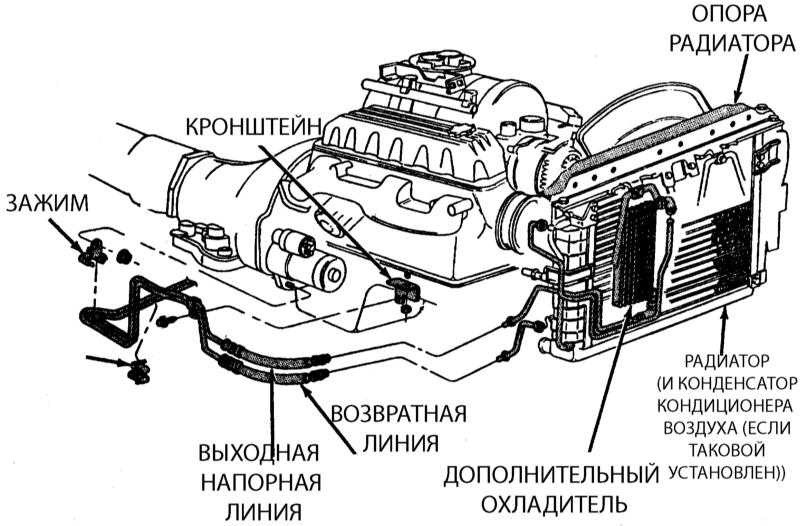 ОПОРА РАДИАТОРА

КРОНШТЕЙН

ЗАЖИМ

РАДИАТОР (И КОНДЕНСАТОР КОНДИЦИОНЕРА ВОЗДУХА (ЕСЛИ ТАКОВОЙ УСТАНОВЛЕН))

ВОЗВРАТНАЯ ЛИНИЯ

ВЫХОДНАЯ НАПОРНАЯ ЛИНИЯ

ДОПОЛНИТЕЛЬНЫЙ ОХЛАДИТЕЛЬ