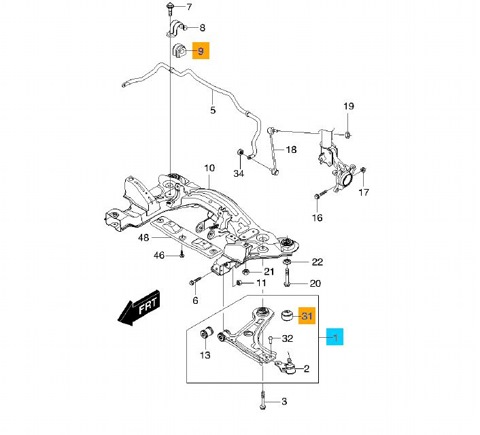 7
8
9
5
19
18
34
10
17
16
48
46
22
21
20
11
6
FRT
31
1
32
13
2
3