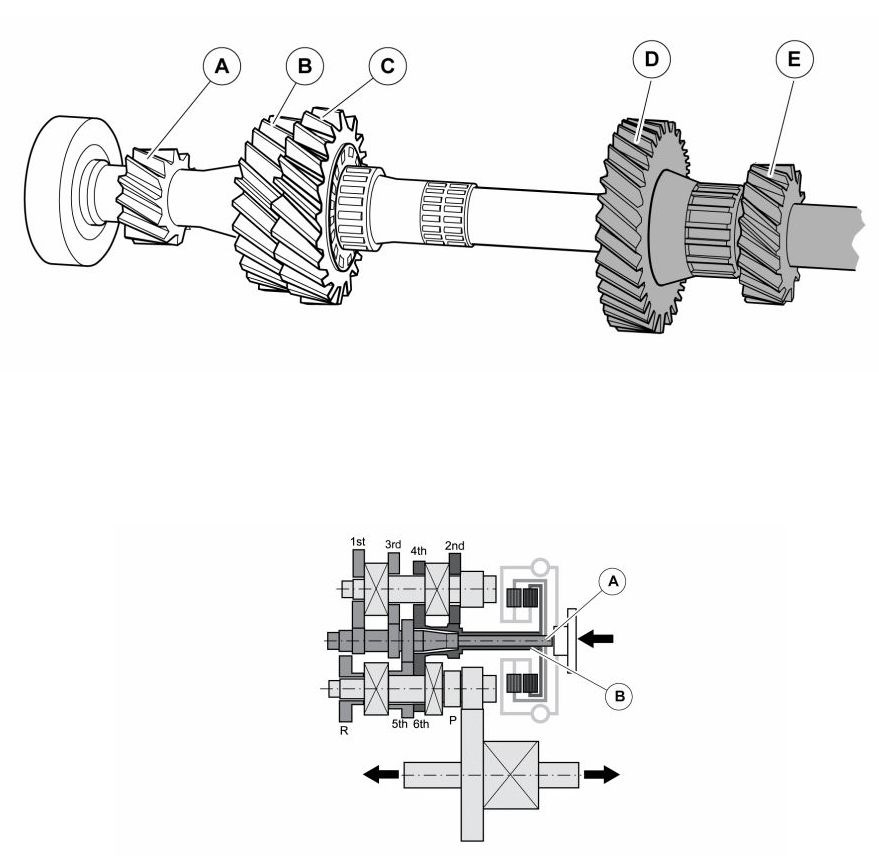 A
B
C
D
E

1st
3rd
4th
2nd
A
B
R
5th
6th
P