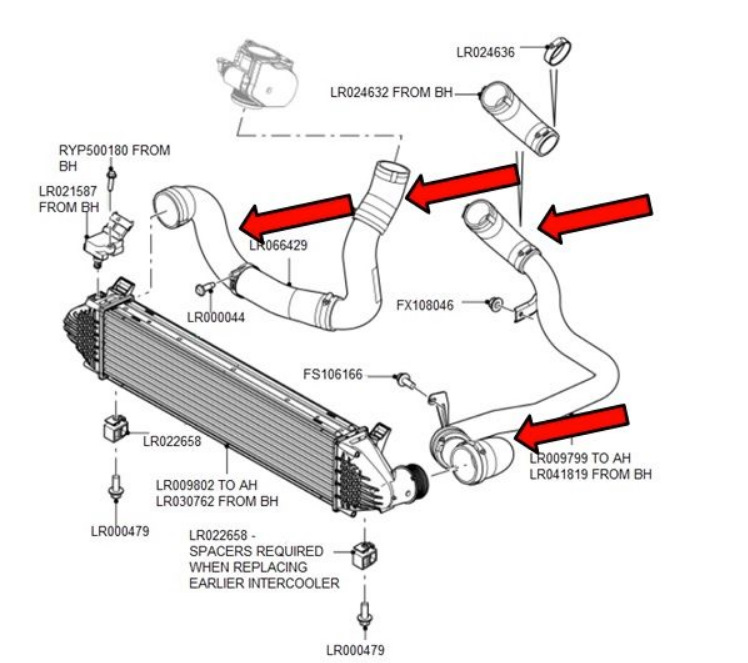 LR024636

LR024632 FROM BH

RYP500180 FROM BH

LR021587 FROM BH

LR066429

LR000044

FX108046

FS106166

LR022658

LR009802 TO AH
LR030762 FROM BH

LR009799 TO AH
LR041819 FROM BH

LR000479

LR022658 -
SPACERS REQUIRED
WHEN REPLACING
EARLIER INTERCOOLER

LR000479