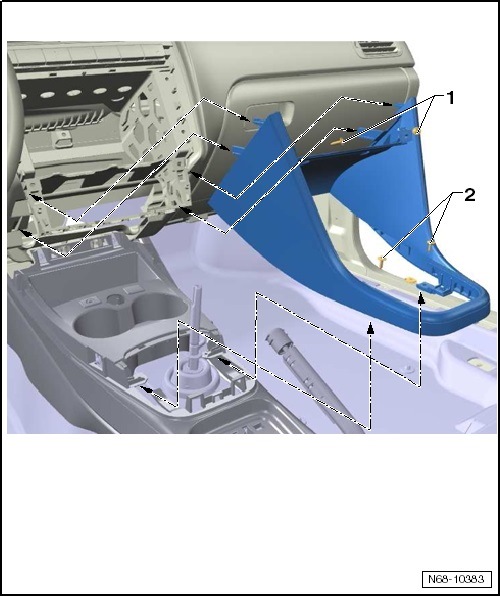 1

2

N68-10383