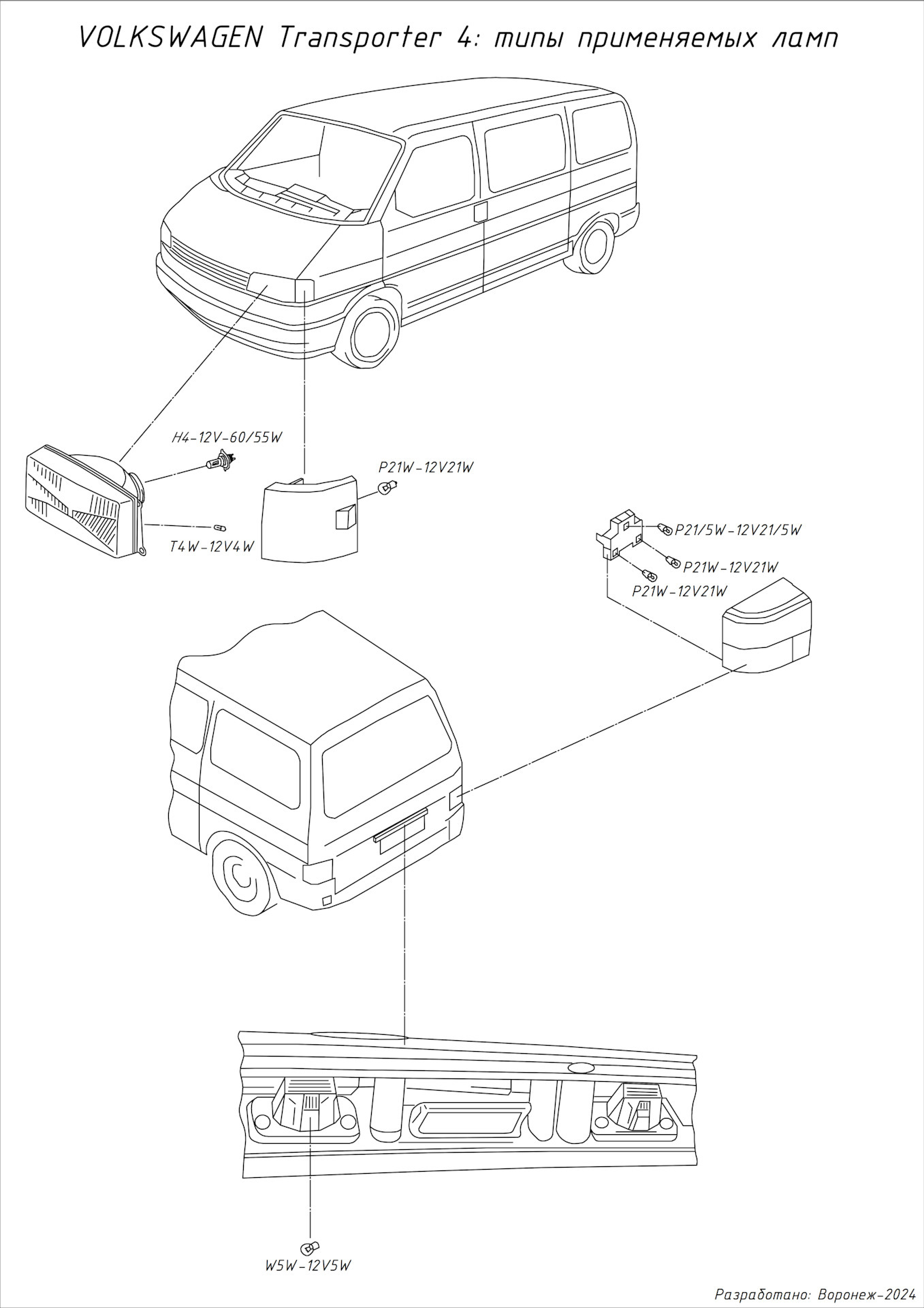 VOLKSWAGEN Transporter 4: типы применяемых ламп

H4-12V-60/55W

P21W-12V21W

T4W-12V4W

P21/5W-12V21/5W

P21W-12V21W

P21W-12V21W

W5W-12V5W

Разработано: Воронеж-2024