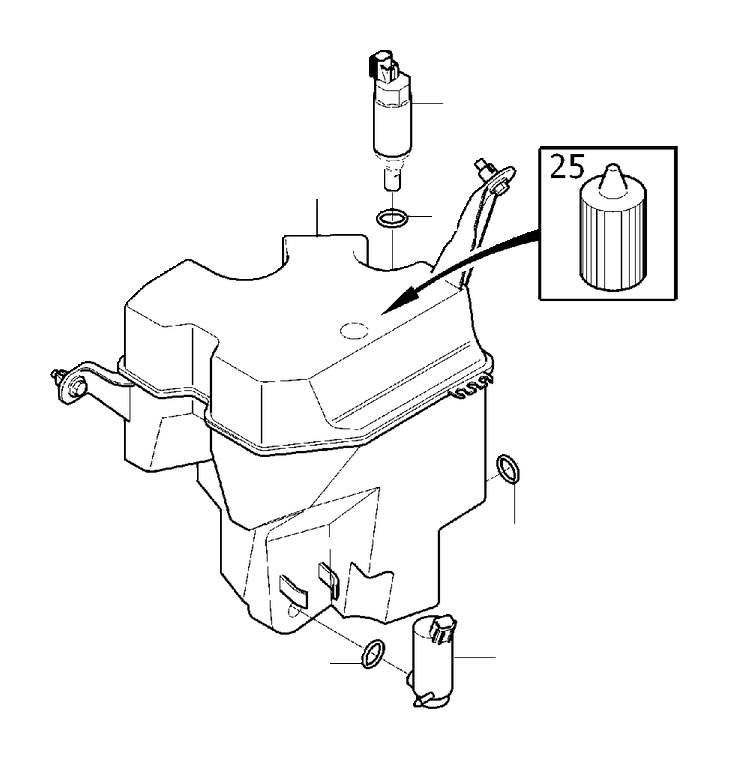 25