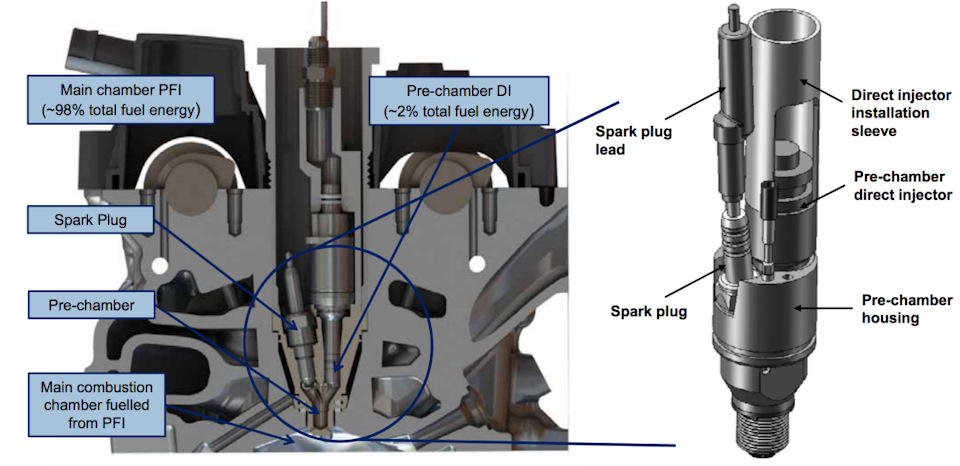 Main chamber PFI
(~98% total fuel energy)

Pre-chamber DI
(~2% total fuel energy)

Spark Plug

Pre-chamber

Main combustion chamber fuelled from PFI

Spark plug lead

Direct injector installation sleeve

Pre-chamber direct injector

Spark plug

Pre-chamber housing