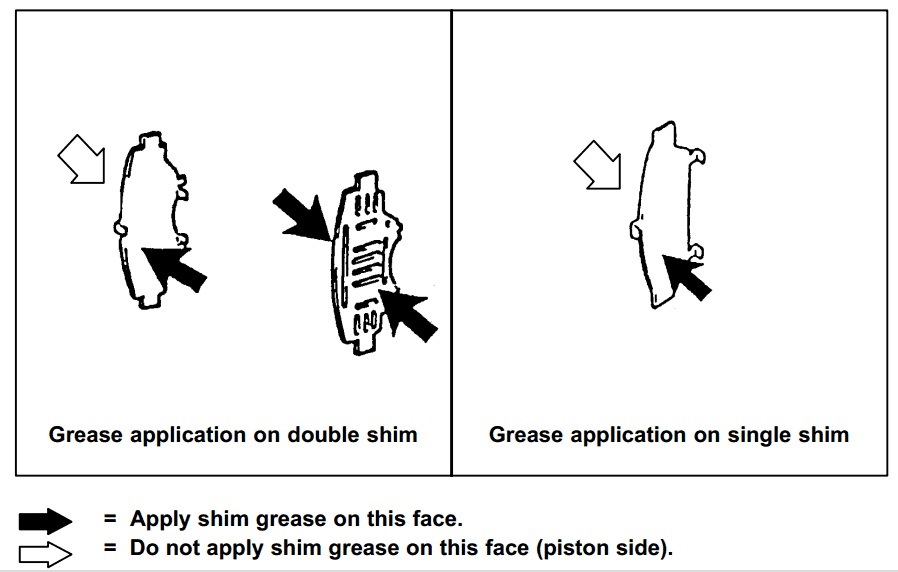 Grease application on double shim

Grease application on single shim

= Apply shim grease on this face.
= Do not apply shim grease on this face (piston side).