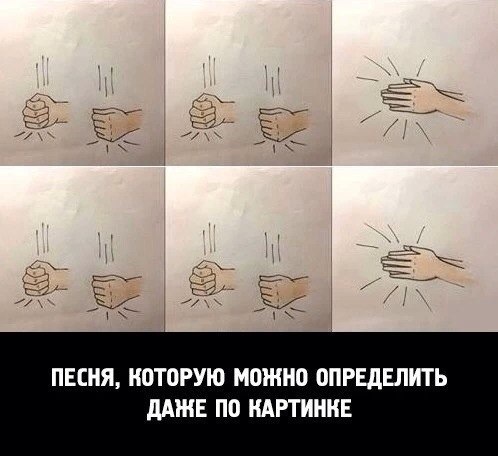 ПЕСНЯ, КОТОРУЮ МОЖНО ОПРЕДЕЛИТЬ ДАЖЕ ПО КАРТИНКЕ