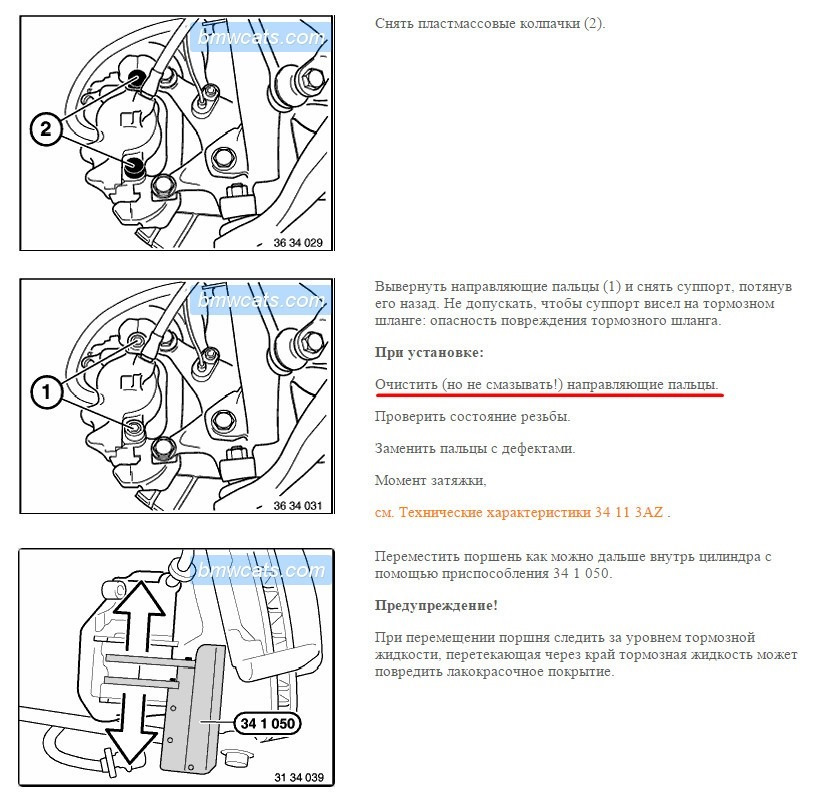 bmwcats.com

2

36 34 029

Снять пластмассовые колпачки (2).

bmwcats.com

1

36 34 031

Вывернуть направляющие пальцы (1) и снять суппорт, потянув его назад. Не допускать, чтобы суппорт висел на тормозном шланге: опасность повреждения тормозного шланга.

При установке:

Очистить (но не смазывать!) направляющие пальцы.

Проверить состояние резьбы.

Заменить пальцы с дефектами.

Момент затяжки,

см. Технические характеристики 34 11 3AZ .

bmwcats.com

34 1 050

31 34 039

Переместить поршень как можно дальше внутрь цилиндра с помощью приспособления 34 1 050.

Предупреждение!

При перемещении поршня следить за уровнем тормозной жидкости, перетекающая через край тормозная жидкость может повредить лакокрасочное покрытие.