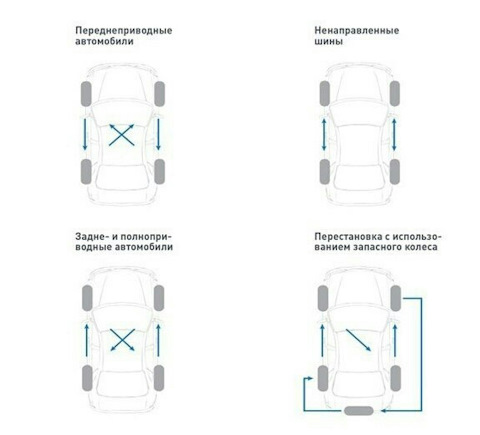 Переднеприводные автомобили

Ненаправленные шины

Задне- и полноприводные автомобили

Перестановка с использованием запасного колеса