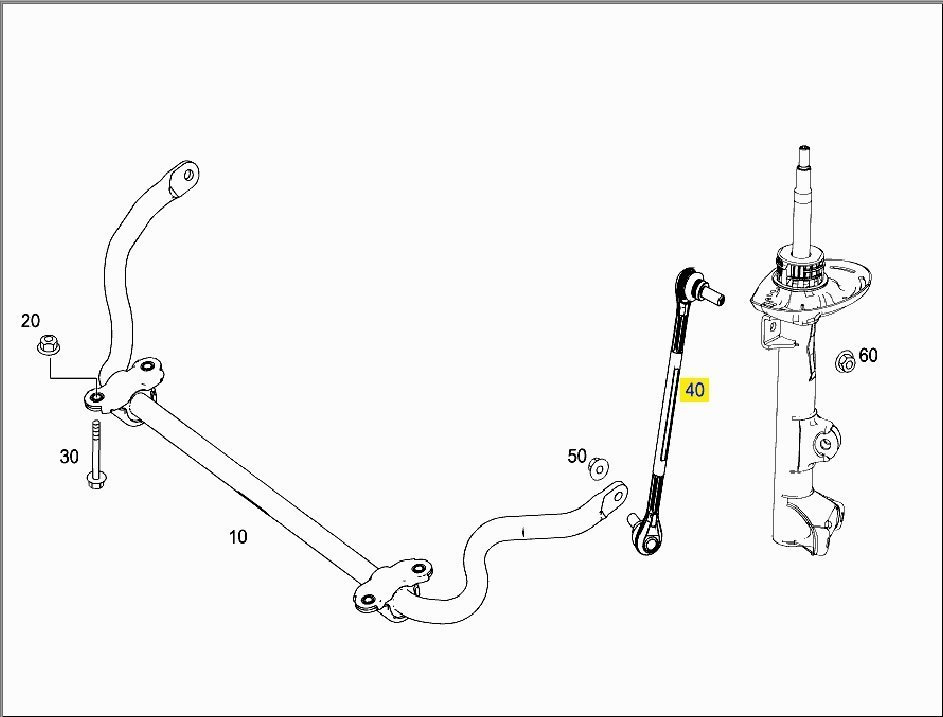 20
30
10
50
40
60