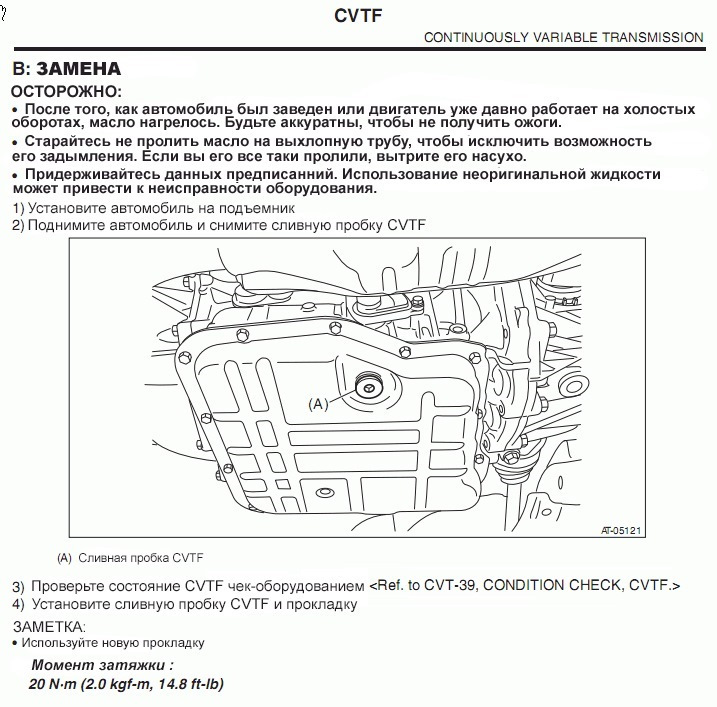 CVTF

CONTINUOUSLY VARIABLE TRANSMISSION

B: ЗАМЕНА

ОСТОРОЖНО:

• После того, как автомобиль был заведен или двигатель уже давно работает на холостых оборотах, масло нагрелось. Будьте аккуратны, чтобы не получить ожоги.

• Старайтесь не пролить масло на выхлопную трубу, чтобы исключить возможность его задымления. Если вы его все таки пролили, вытрите его насухо.

• Придерживайтесь данных предписанний. Использование неоригинальной жидкости может привести к неисправности оборудования.

1) Установите автомобиль на подъемник

2) Поднимите автомобиль и снимите сливную пробку CVTF

(A)

AT-05121

(A) Сливная пробка CVTF

3) Проверьте состояние CVTF чек-оборудованием <Ref. to CVT-39, CONDITION CHECK, CVTF.>

4) Установите сливную пробку CVTF и прокладку

ЗАМЕТКА:

• Используйте новую прокладку

Момент затяжки :

20 N·m (2.0 kgf-m, 14.8 ft-lb)