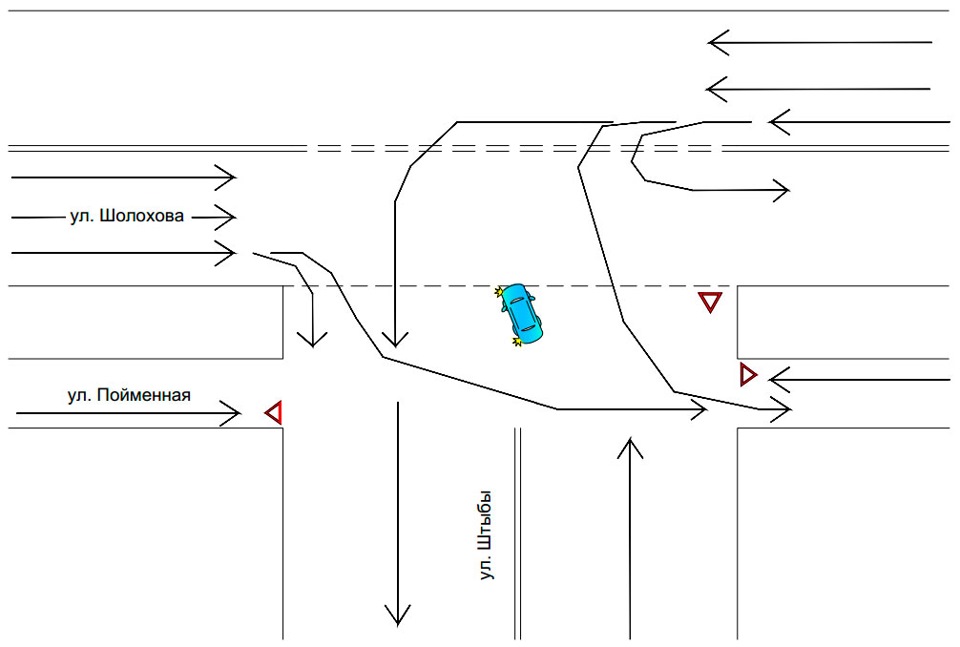 ул. Шолохова

ул. Пойменная

ул. Штыбы