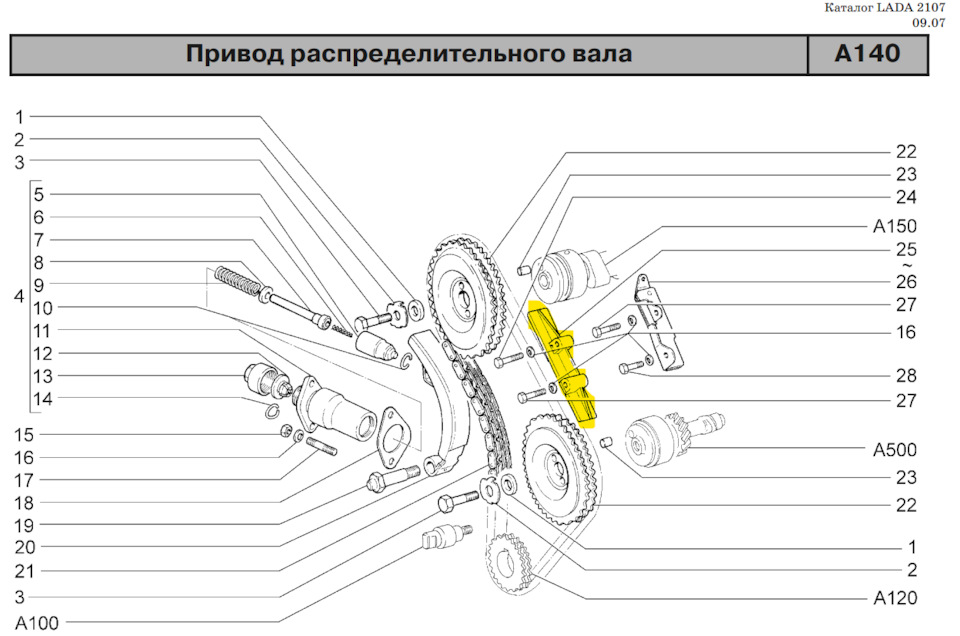 Каталог LADA 2107
09.07

Привод распределительного вала

A140

1
2
3
4
5
6
7
8
9
10
11
12
13
14
15
16
17
18
19
20
21
3
A100

22
23
24
A150
25
~
26
27
16
28
27
A500
23
22
1
2
A120