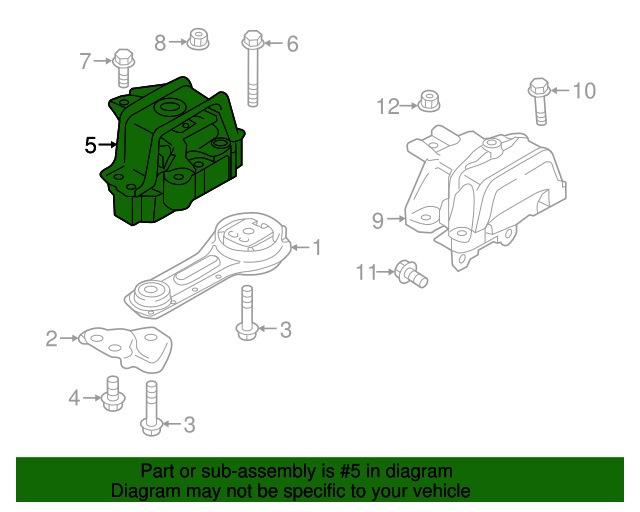 8
6
7
10
12
5
9
1
11
3
2
4
3

Part or sub-assembly is #5 in diagram
Diagram may not be specific to your vehicle