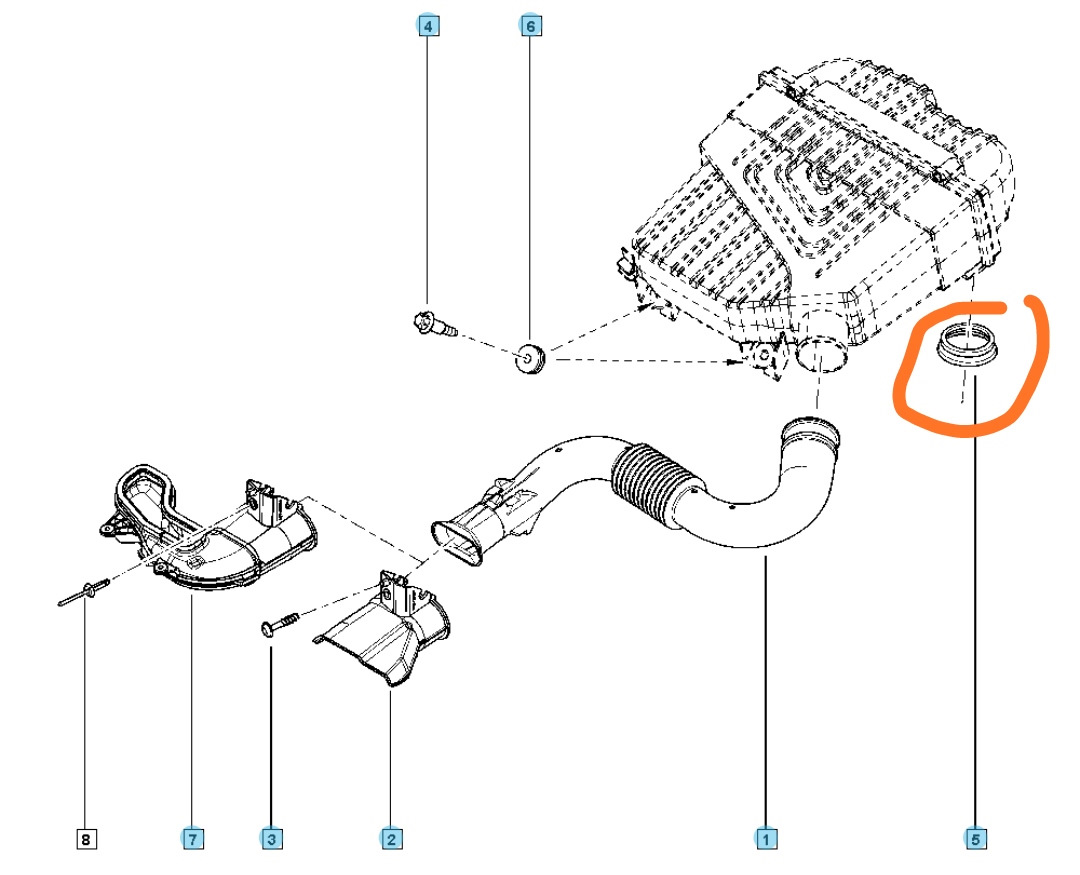 4
6
8
7
3
2
1
5