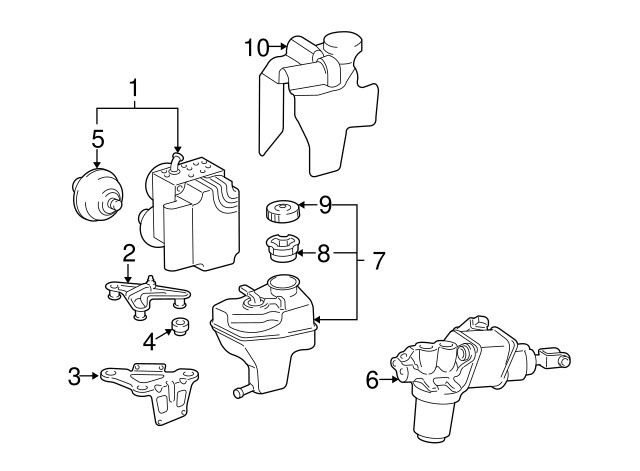 10
1
5
9
8
7
2
4
3
6