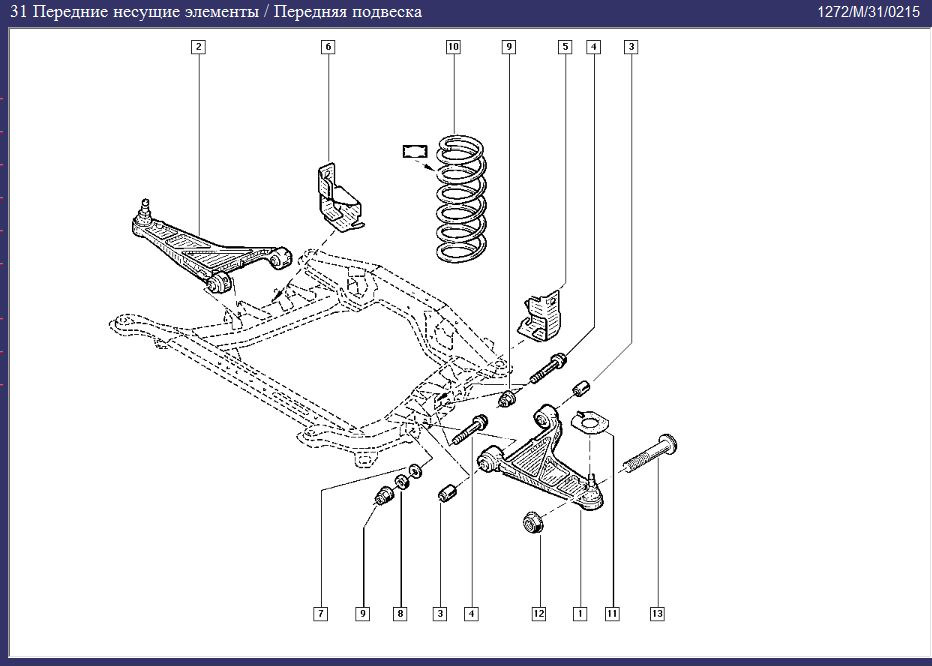 31 Передние несущие элементы / Передняя подвеска

1272/M/31/0215

2

6

10

9

5

4

3

7

9

8

3

4

12

1

11

13