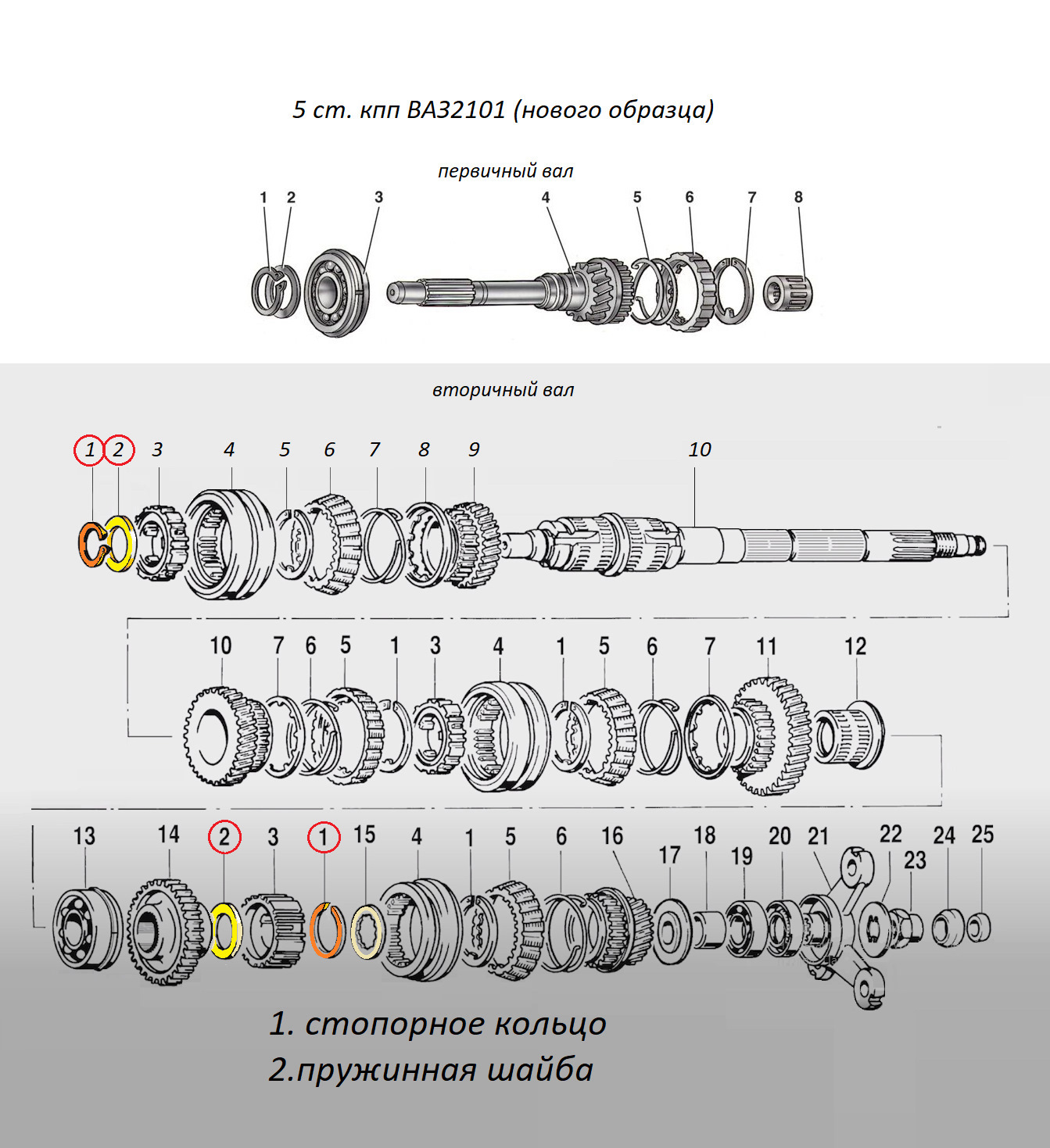 5 ст. кпп ВАЗ2101 (нового образца)

первичный вал

1 2 3 4 5 6 7 8

вторичный вал

1 2 3 4 5 6 7 8 9 10

10 7 6 5 1 3 4 1 5 6 7 11 12

13 14 2 3 1 15 4 1 5 6 16 17 18 19 20 21 22 23 24 25

1. стопорное кольцо
2.пружинная шайба