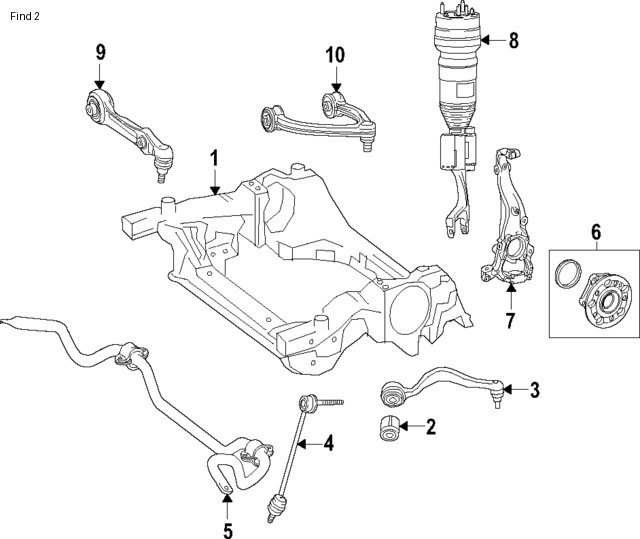 Find 2

9
10
8
1
6
7
3
2
4
5