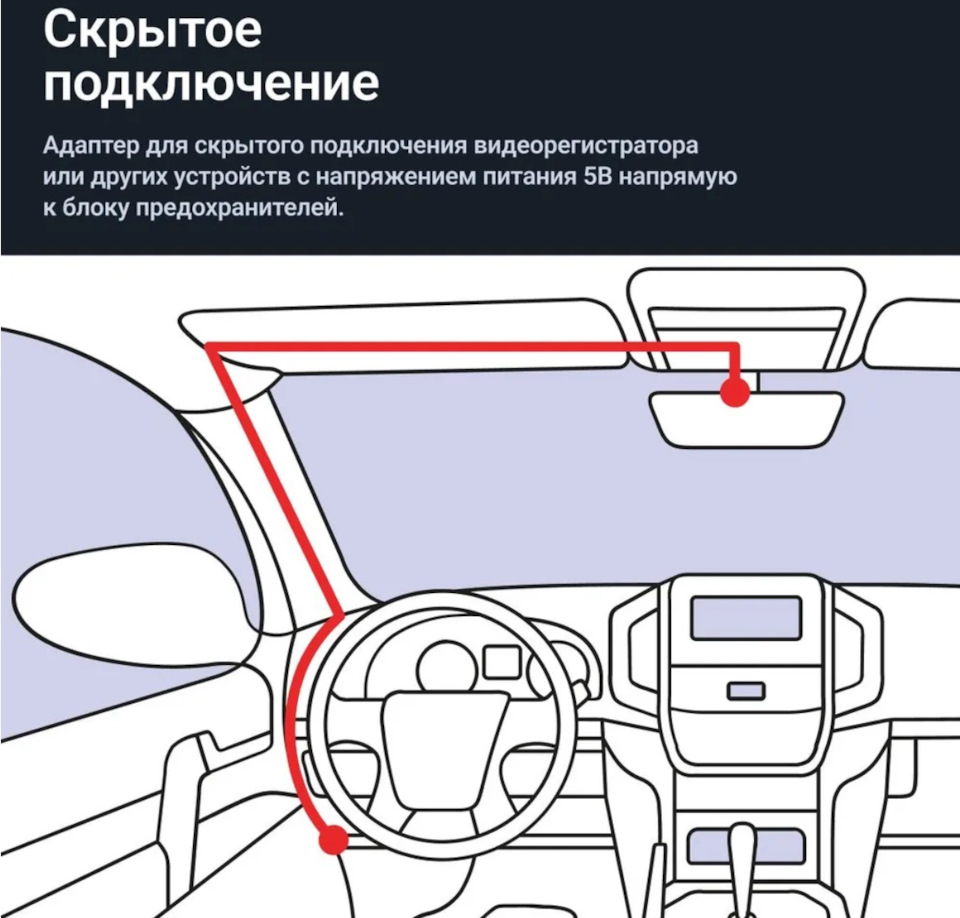 Скрытое подключение

Адаптер для скрытого подключения видеорегистратора или других устройств с напряжением питания 5В напрямую к блоку предохранителей.