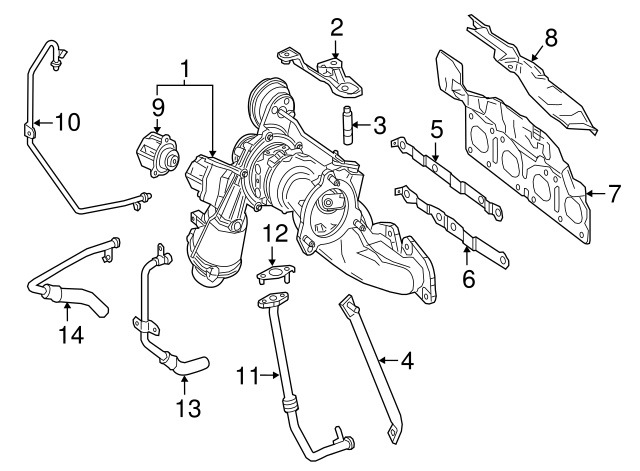 2
8
1
9
10
3
5
7
12
6
14
4
11
13