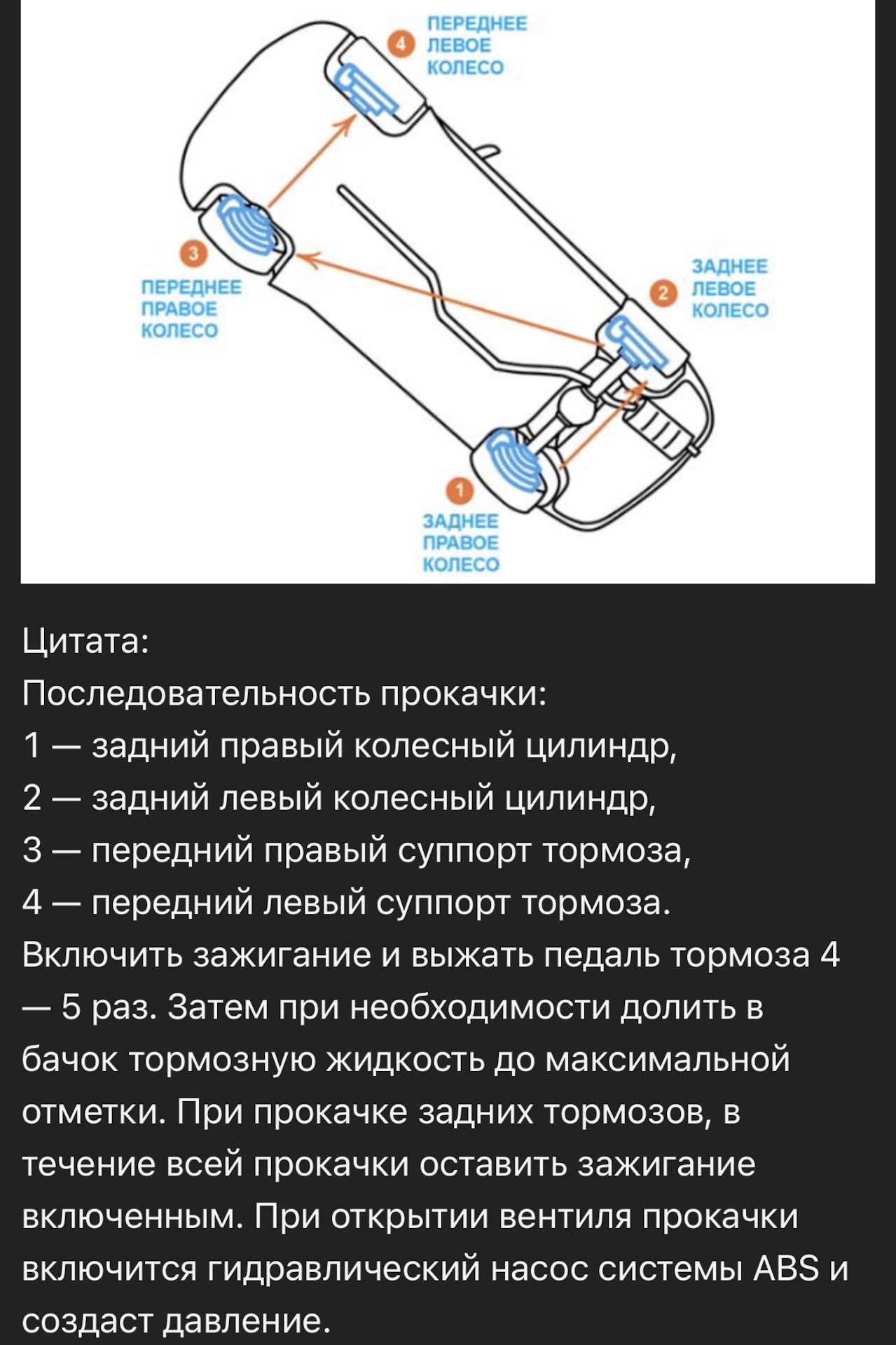 4 ПЕРЕДНЕЕ ЛЕВОЕ КОЛЕСО

3 ПЕРЕДНЕЕ ПРАВОЕ КОЛЕСО

2 ЗАДНЕЕ ЛЕВОЕ КОЛЕСО

1 ЗАДНЕЕ ПРАВОЕ КОЛЕСО

Цитата:
Последовательность прокачки:
1 — задний правый колесный цилиндр,
2 — задний левый колесный цилиндр,
3 — передний правый суппорт тормоза,
4 — передний левый суппорт тормоза.
Включить зажигание и выжать педаль тормоза 4 — 5 раз. Затем при необходимости долить в бачок тормозную жидкость до максимальной отметки. При прокачке задних тормозов, в течение всей прокачки оставить зажигание включенным. При открытии вентиля прокачки включится гидравлический насос системы ABS и создаст давление.