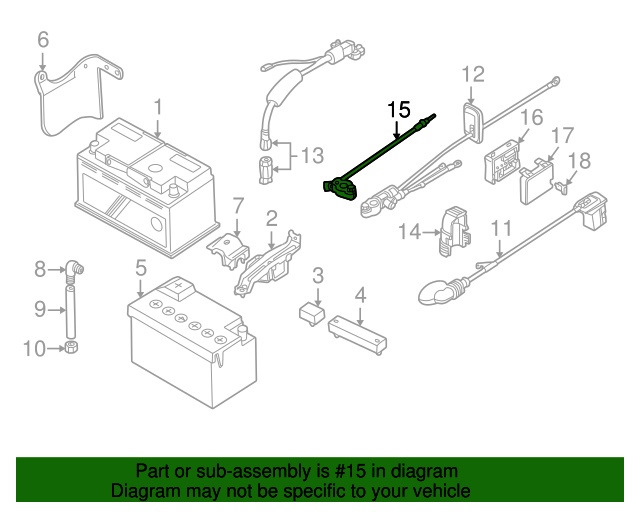 6
1
12
15
16
17
18
13
7
2
14
11
8
9
10
5
3
4

Part or sub-assembly is #15 in diagram
Diagram may not be specific to your vehicle