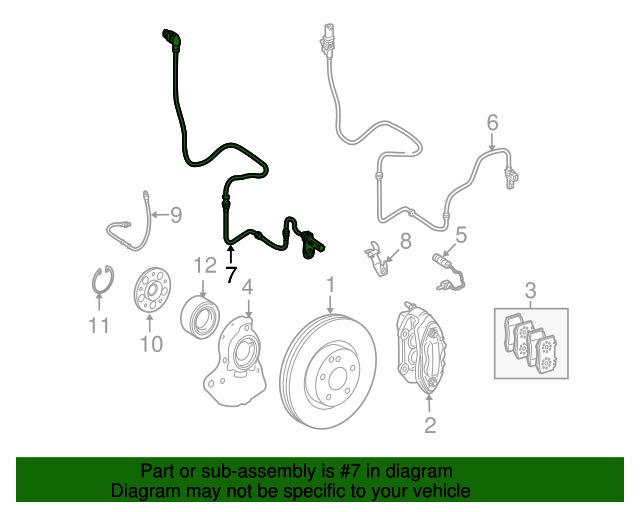 6
9
8
5
12
7
4
1
3
11
10
2

Part or sub-assembly is #7 in diagram
Diagram may not be specific to your vehicle