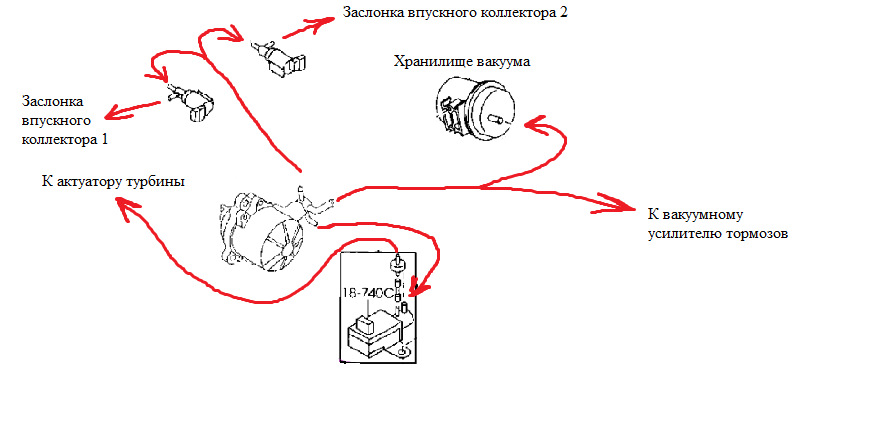 Заслонка впускного коллектора 2

Хранилище вакуума

Заслонка впускного коллектора 1

К актуатору турбины

К вакуумному усилителю тормозов

18-740C