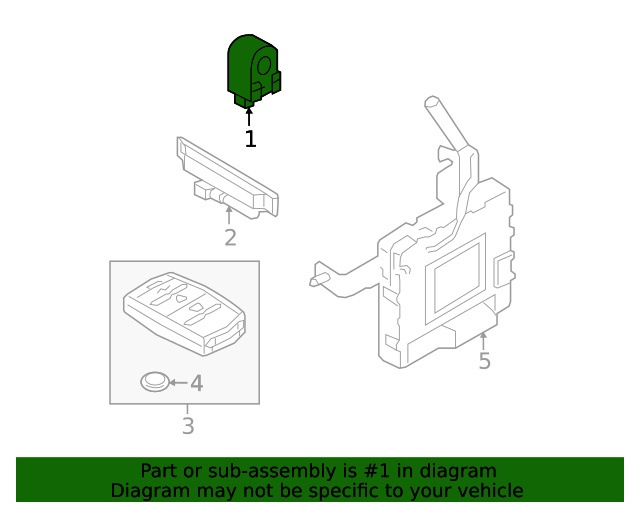 1

2

4

3

5

Part or sub-assembly is #1 in diagram
Diagram may not be specific to your vehicle