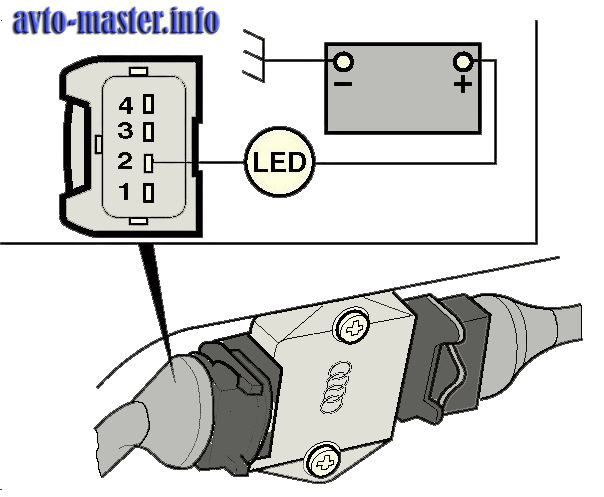 avto-master.info

4
3
2
1

LED

−
+