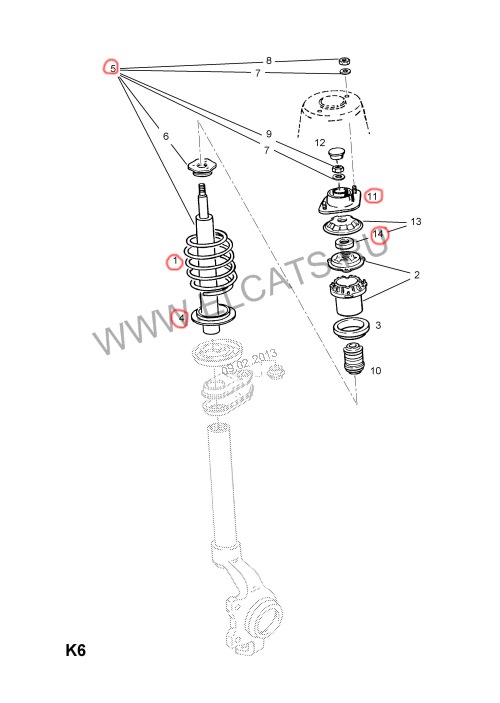 5
8
7
6
9
7
12
11
13
14
1
2
4
3
10
WWW.ELCATS.RU
09.02.2013
K6